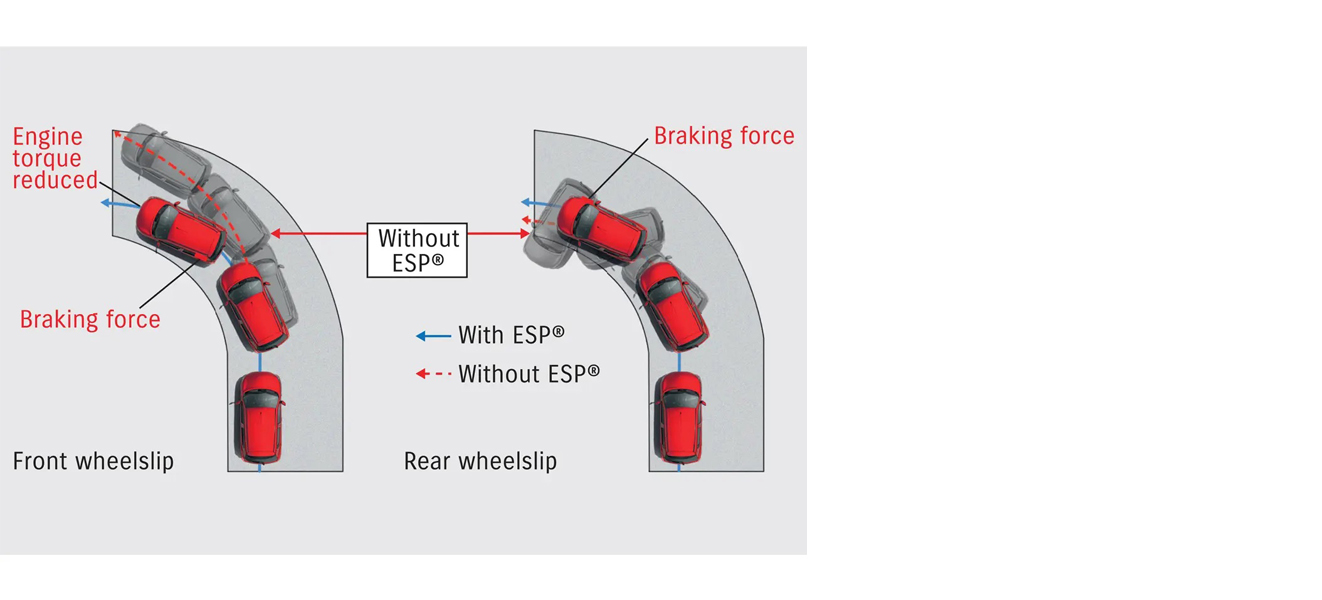 Engine torque reduced

Braking force

Without ESP®

Braking force

With ESP®

Without ESP®

Front wheelslip

Rear wheelslip